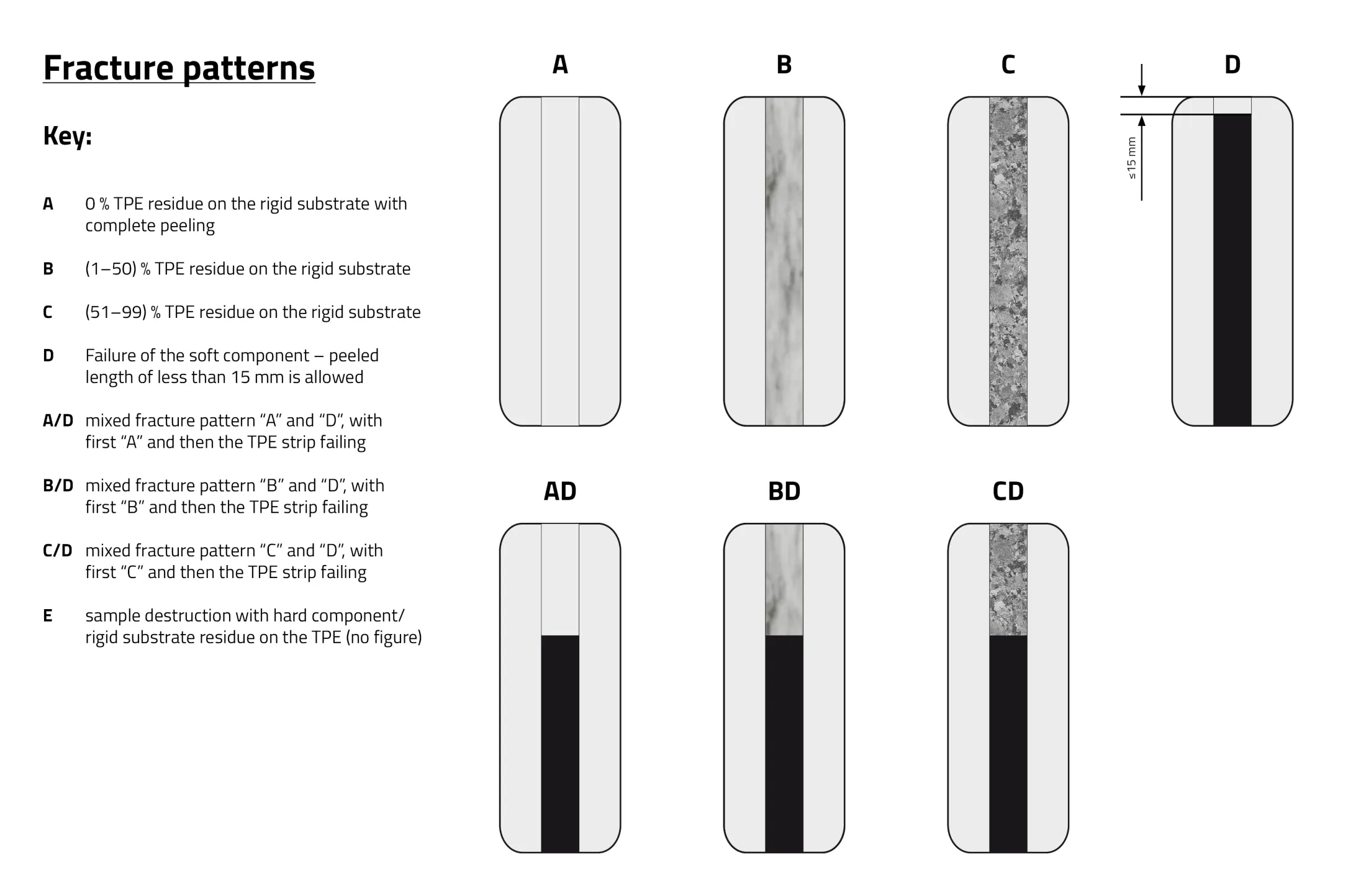 Fracture patterns

Key:

A 0 % TPE residue on the rigid substrate with complete peeling

B (1–50) % TPE residue on the rigid substrate

C (51–99) % TPE residue on the rigid substrate

D Failure of the soft component – peeled length of less than 15 mm is allowed

A/D mixed fracture pattern “A” and “D”, with first “A” and then the TPE strip failing

B/D mixed fracture pattern “B” and “D”, with first “B” and then the TPE strip failing

C/D mixed fracture pattern “C” and “D”, with first “C” and then the TPE strip failing

E sample destruction with hard component/ rigid substrate residue on the TPE (no figure)

A

B

C

D

≤15 mm

AD

BD

CD